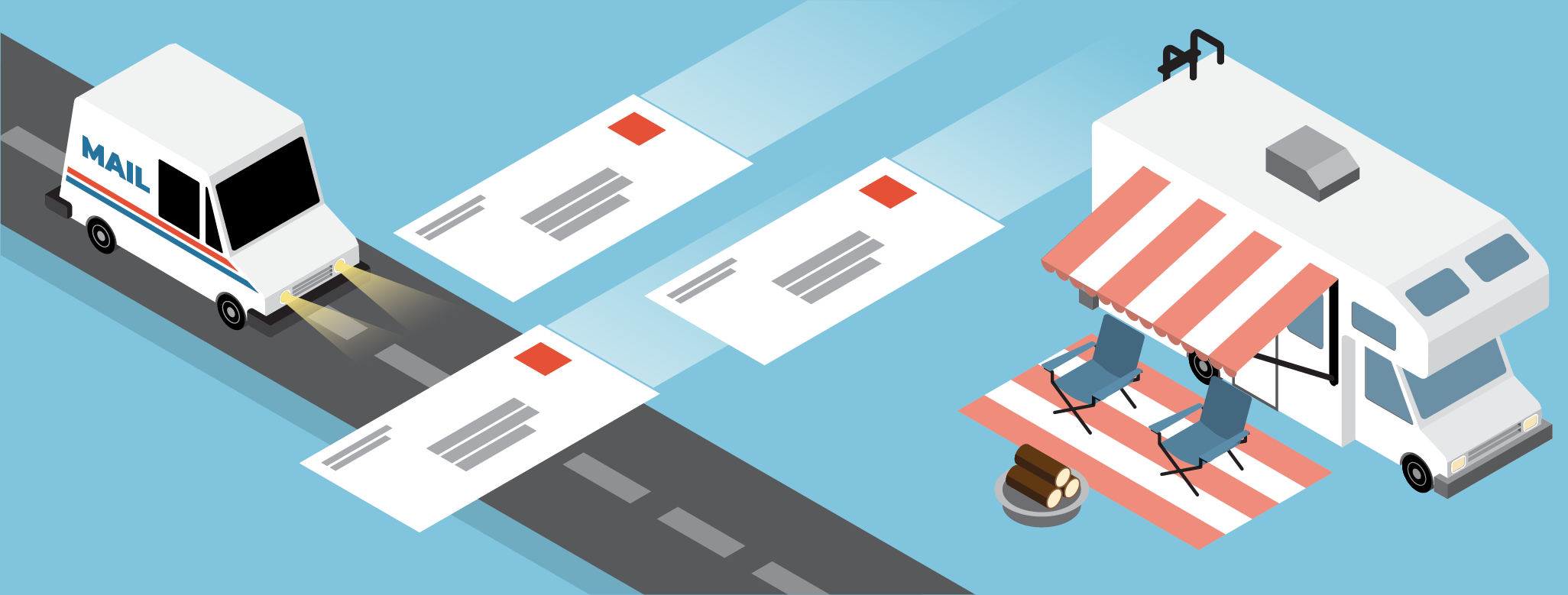 MAIL